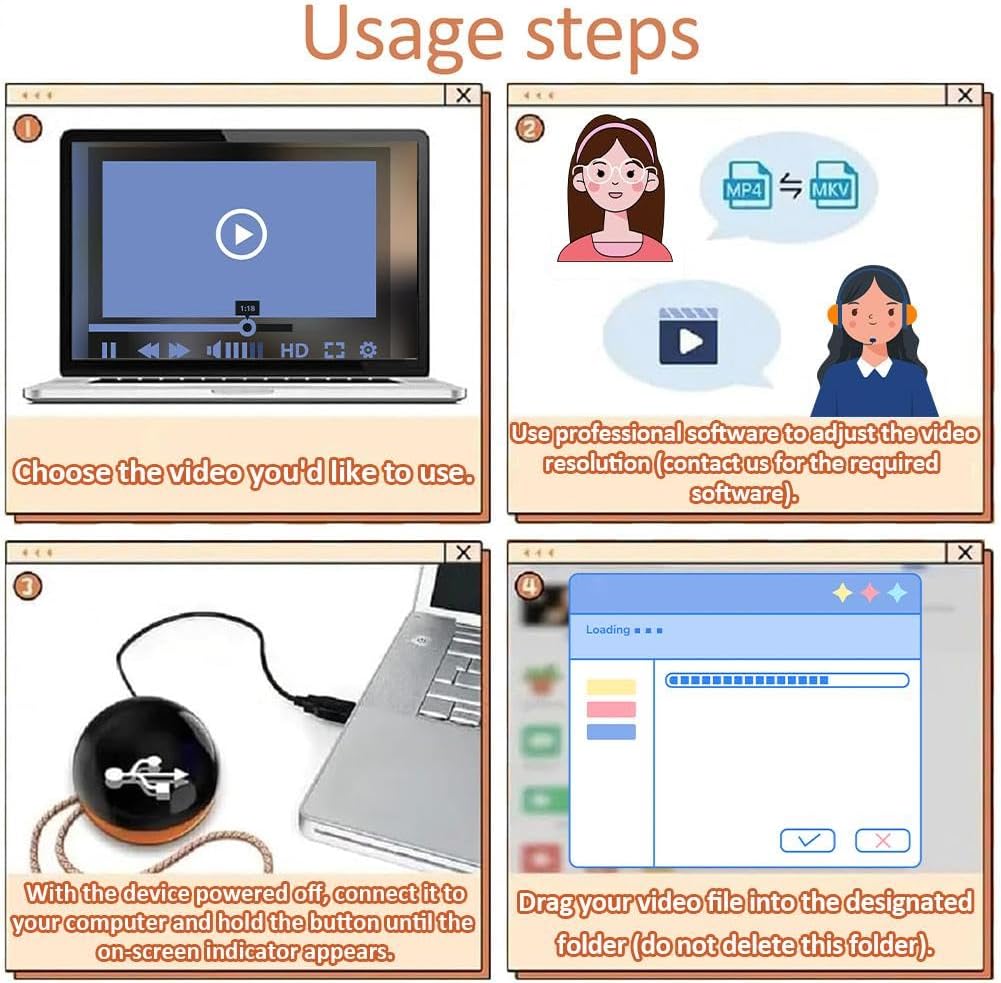 Usage steps

1

1:18

HD

Choose the video you'd like to use.

2

MP4 ⇋ MKV

Use professional software to adjust the video resolution (contact us for the required software).

3

With the device powered off, connect it to your computer and hold the button until the on-screen indicator appears.

4

Loading

Drag your video file into the designated folder (do not delete this folder).